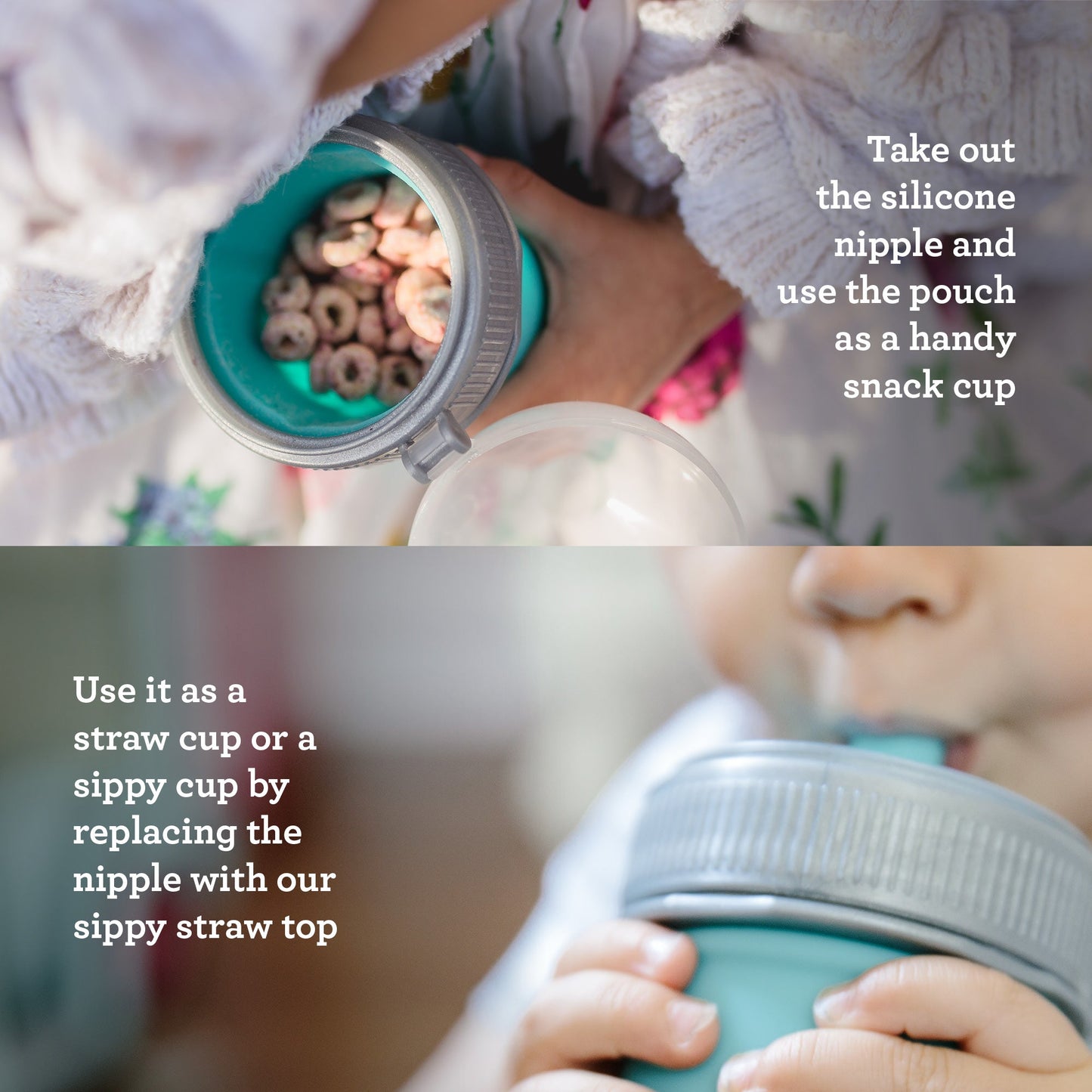 Take out the silicone nipple and use the pouch as a handy snack cup

Use it as a straw cup or a sippy cup by replacing the nipple with our sippy straw top